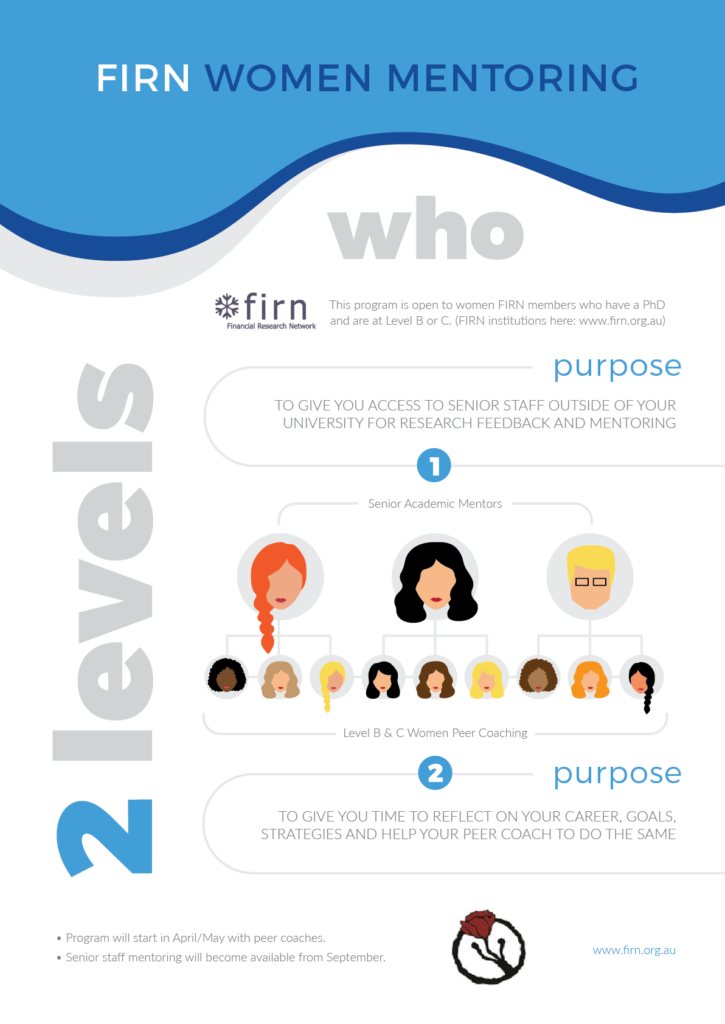 FIRN WOMEN MENTORING

who

firn
Financial Research Network

This program is open to women FIRN members who have a PhD and are at Level B or C. (FIRN institutions here: www.firn.org.au)

2 levels

purpose

TO GIVE YOU ACCESS TO SENIOR STAFF OUTSIDE OF YOUR UNIVERSITY FOR RESEARCH FEEDBACK AND MENTORING

1

Senior Academic Mentors

Level B & C Women Peer Coaching

2

purpose

TO GIVE YOU TIME TO REFLECT ON YOUR CAREER, GOALS, STRATEGIES AND HELP YOUR PEER COACH TO DO THE SAME

• Program will start in April/May with peer coaches.
• Senior staff mentoring will become available from September.

www.firn.org.au